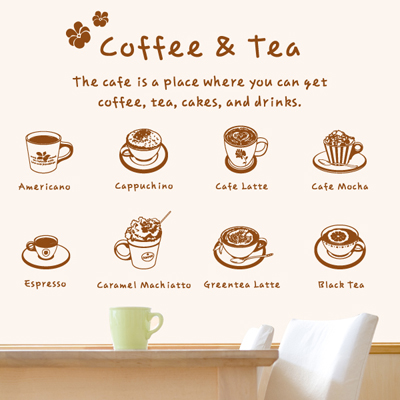 Coffee & Tea

The cafe is a place where you can get coffee, tea, cakes, and drinks.

Americano

Cappuchino

Cafe Latte

Cafe Mocha

Espresso

Caramel Machiatto

Greentea Latte

Black Tea