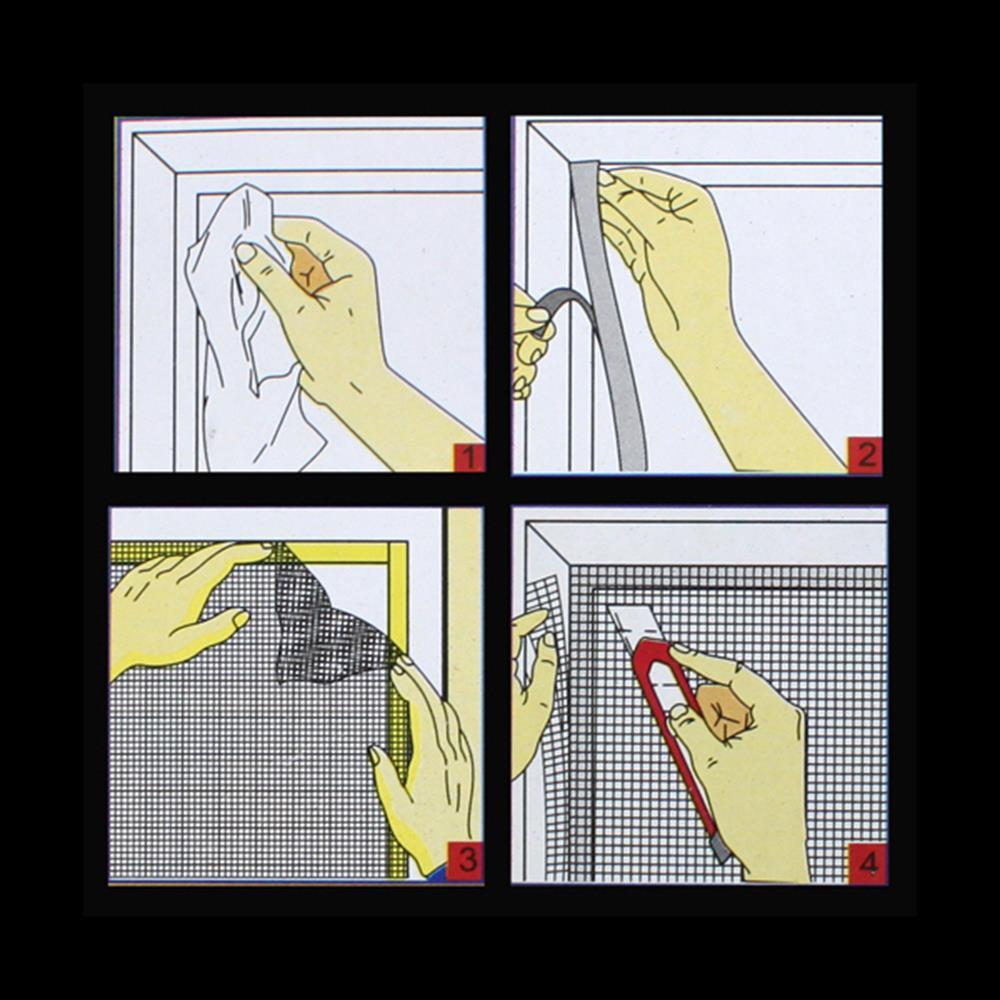 1

2

3

4